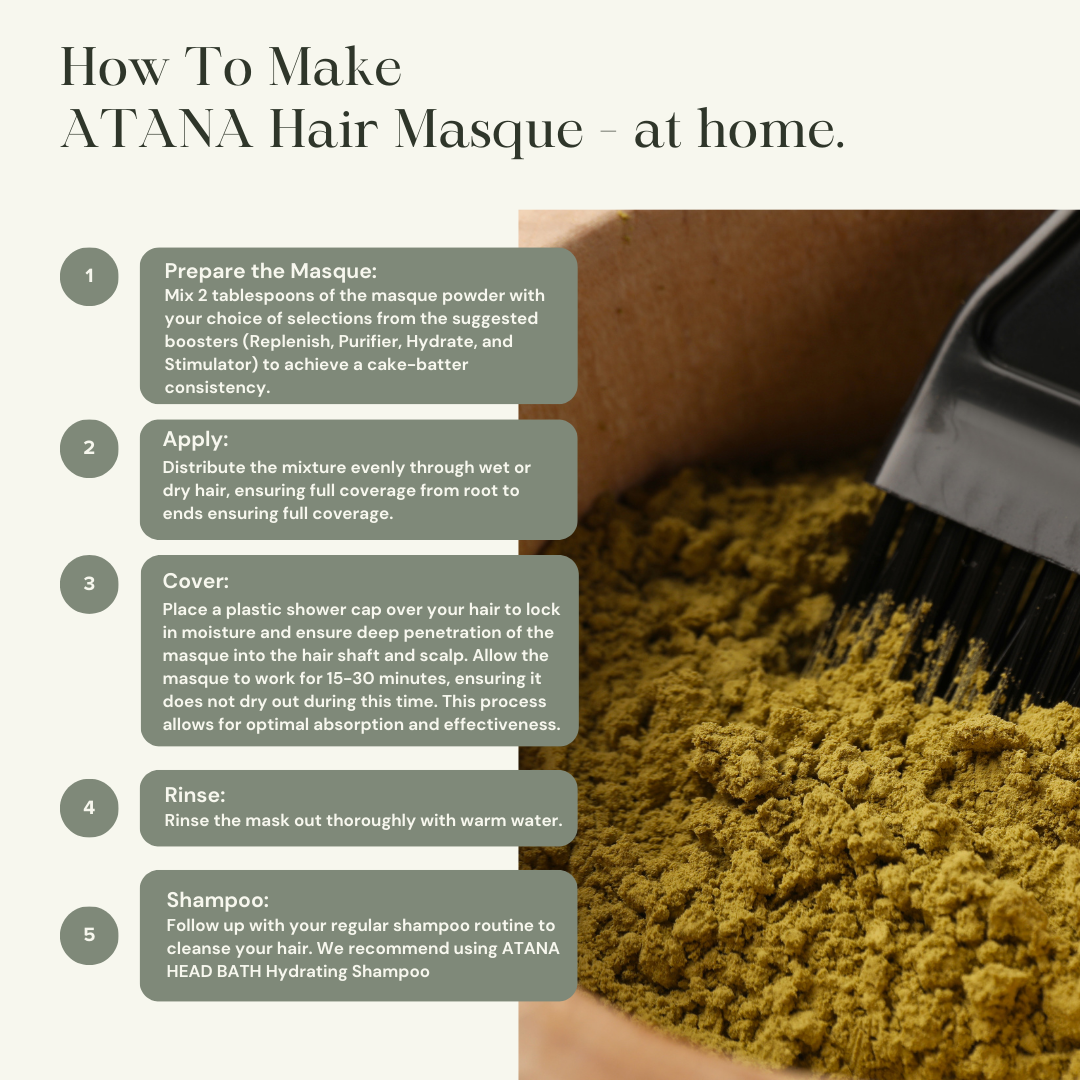 How To Make
ATANA Hair Masque - at home.

1

Prepare the Masque:
Mix 2 tablespoons of the masque powder with your choice of selections from the suggested boosters (Replenish, Purifier, Hydrate, and Stimulator) to achieve a cake-batter consistency.

2

Apply:
Distribute the mixture evenly through wet or dry hair, ensuring full coverage from root to ends ensuring full coverage.

3

Cover:
Place a plastic shower cap over your hair to lock in moisture and ensure deep penetration of the masque into the hair shaft and scalp. Allow the masque to work for 15-30 minutes, ensuring it does not dry out during this time. This process allows for optimal absorption and effectiveness.

4

Rinse:
Rinse the mask out thoroughly with warm water.

5

Shampoo:
Follow up with your regular shampoo routine to cleanse your hair. We recommend using ATANA HEAD BATH Hydrating Shampoo